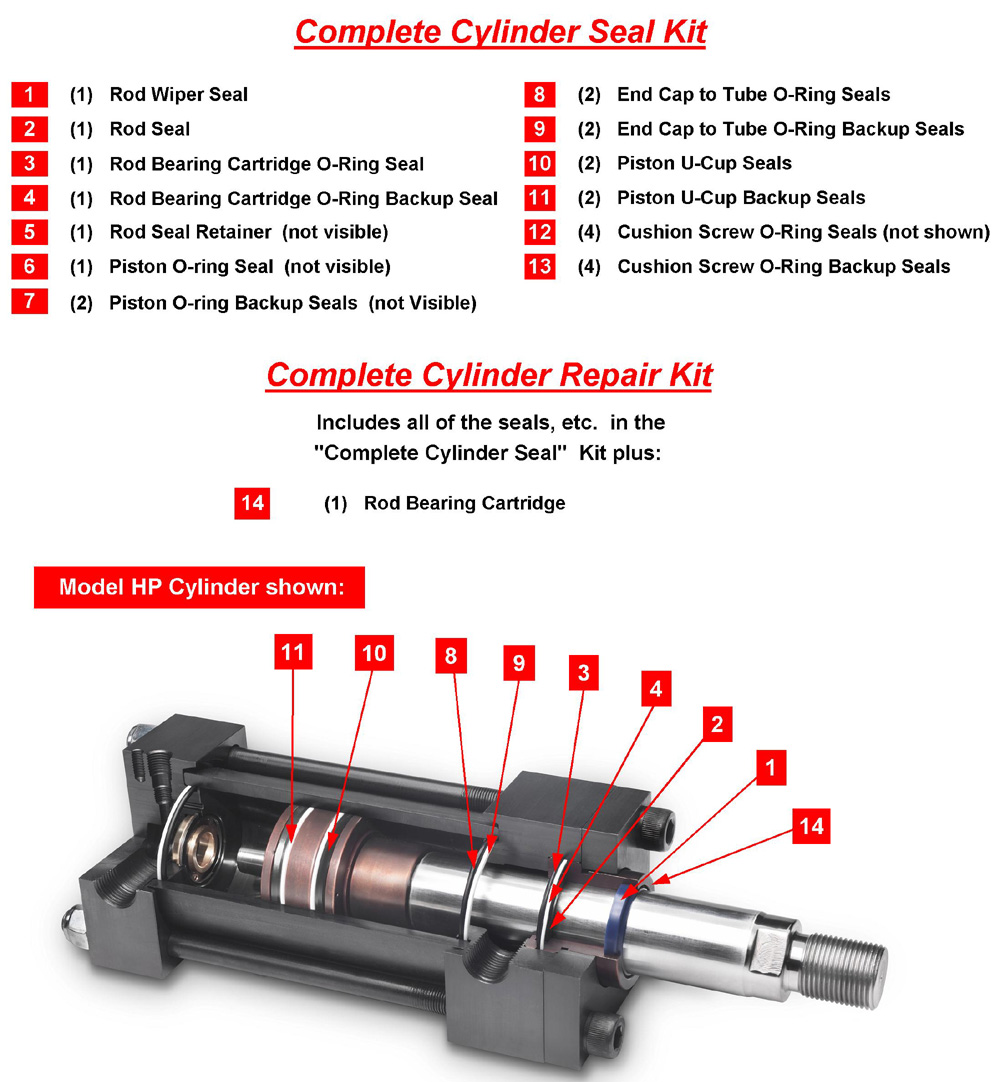 Complete Cylinder Seal Kit

1 (1) Rod Wiper Seal
2 (1) Rod Seal
3 (1) Rod Bearing Cartridge O-Ring Seal
4 (1) Rod Bearing Cartridge O-Ring Backup Seal
5 (1) Rod Seal Retainer (not visible)
6 (1) Piston O-ring Seal (not visible)
7 (2) Piston O-ring Backup Seals (not Visible)

8 (2) End Cap to Tube O-Ring Seals
9 (2) End Cap to Tube O-Ring Backup Seals
10 (2) Piston U-Cup Seals
11 (2) Piston U-Cup Backup Seals
12 (4) Cushion Screw O-Ring Seals (not shown)
13 (4) Cushion Screw O-Ring Backup Seals

Complete Cylinder Repair Kit

Includes all of the seals, etc. in the "Complete Cylinder Seal" Kit plus:

14 (1) Rod Bearing Cartridge

Model HP Cylinder shown:

11 10 8 9 3 4 2 1 14